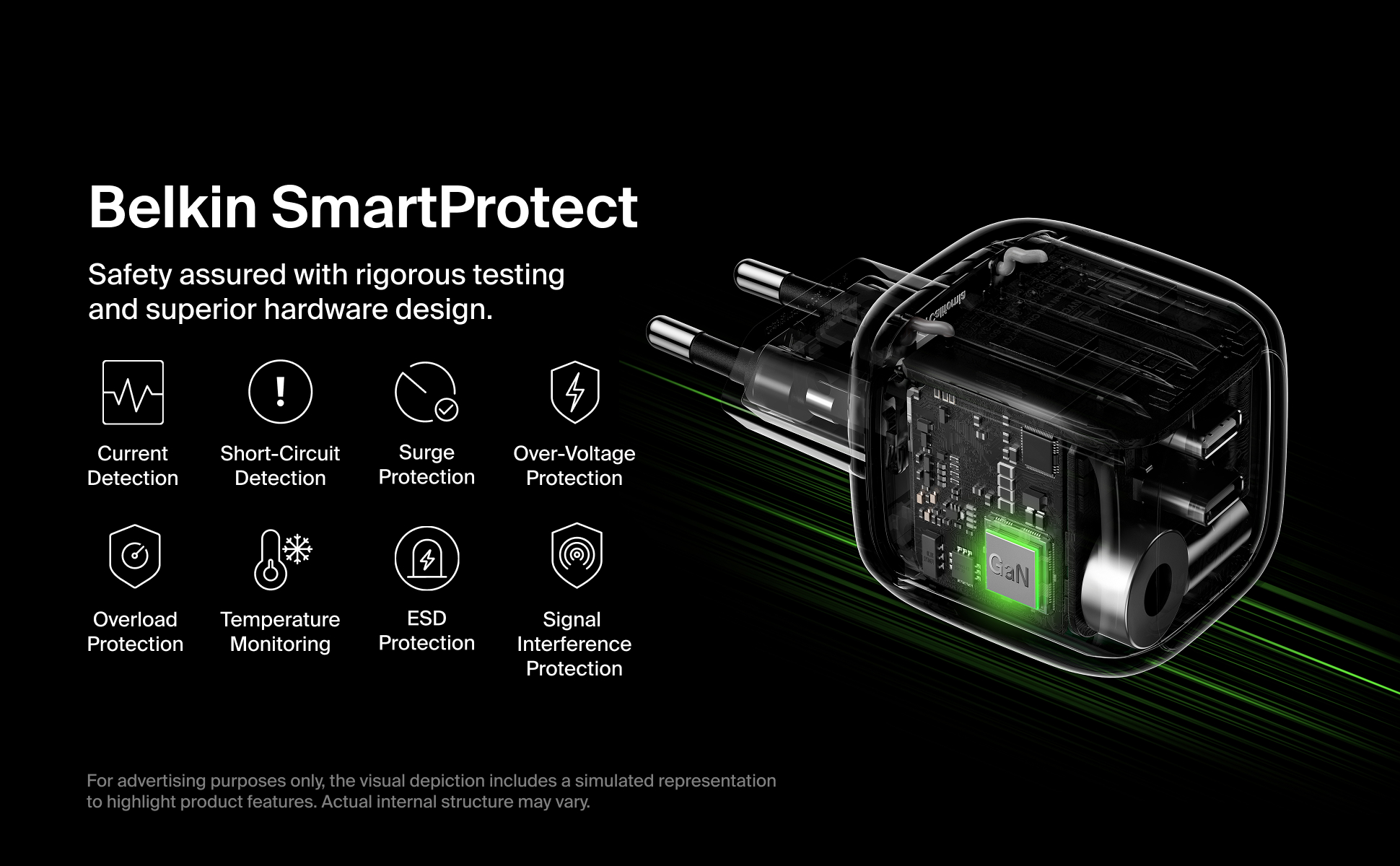 Belkin SmartProtect

Safety assured with rigorous testing and superior hardware design.

Current Detection

Short-Circuit Detection

Surge Protection

Over-Voltage Protection

Overload Protection

Temperature Monitoring

ESD Protection

Signal Interference Protection

GaN

For advertising purposes only, the visual depiction includes a simulated representation to highlight product features. Actual internal structure may vary.