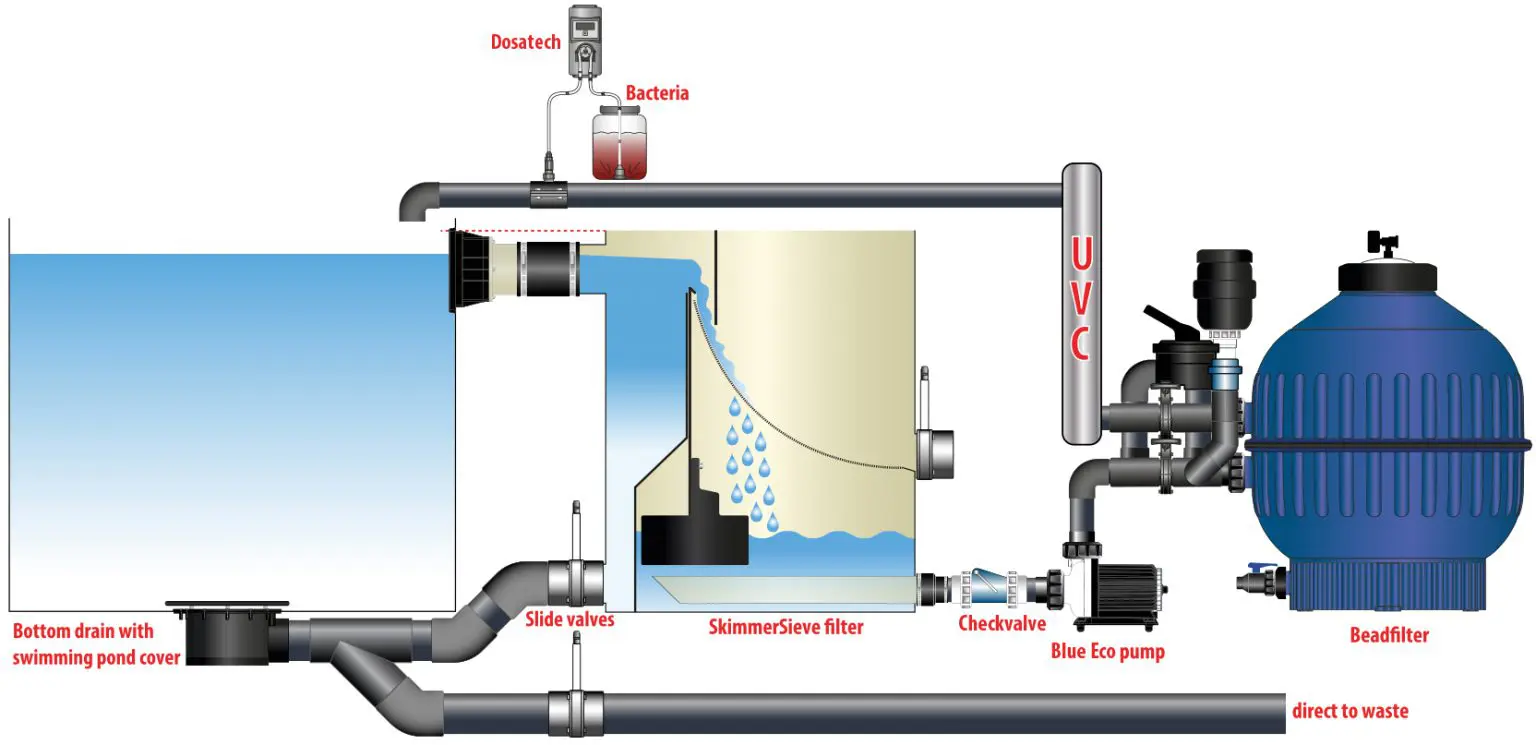 Dosatech

Bacteria

UVC

Bottom drain with swimming pond cover

Slide valves

SkimmerSieve filter

Checkvalve

Blue Eco pump

Beadfilter

direct to waste