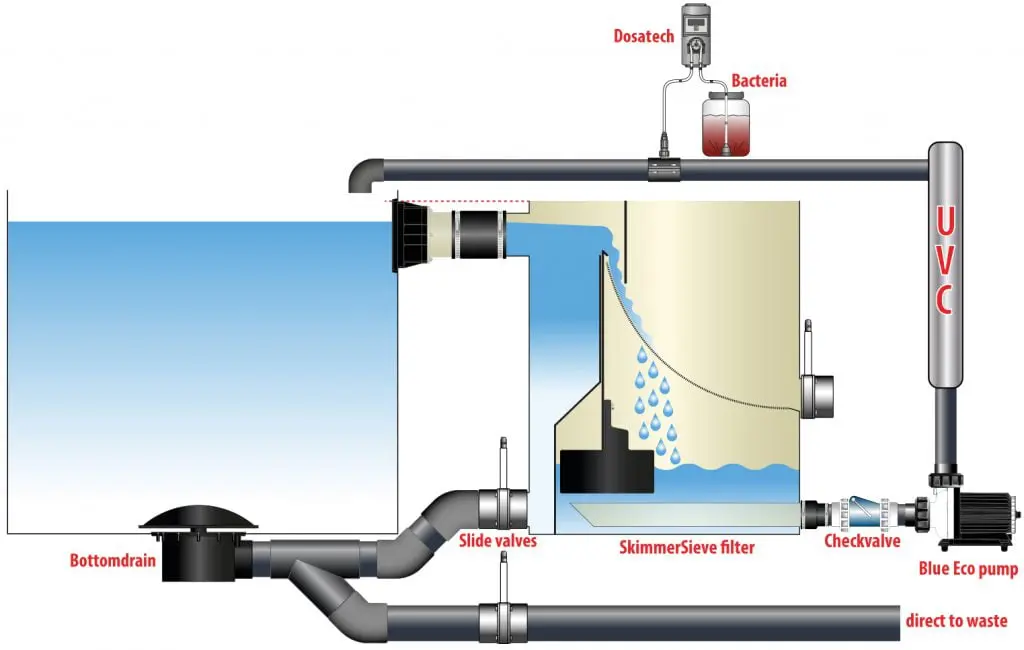 Dosatech

Bacteria

UVC

Bottomdrain

Slide valves

SkimmerSieve filter

Checkvalve

Blue Eco pump

direct to waste