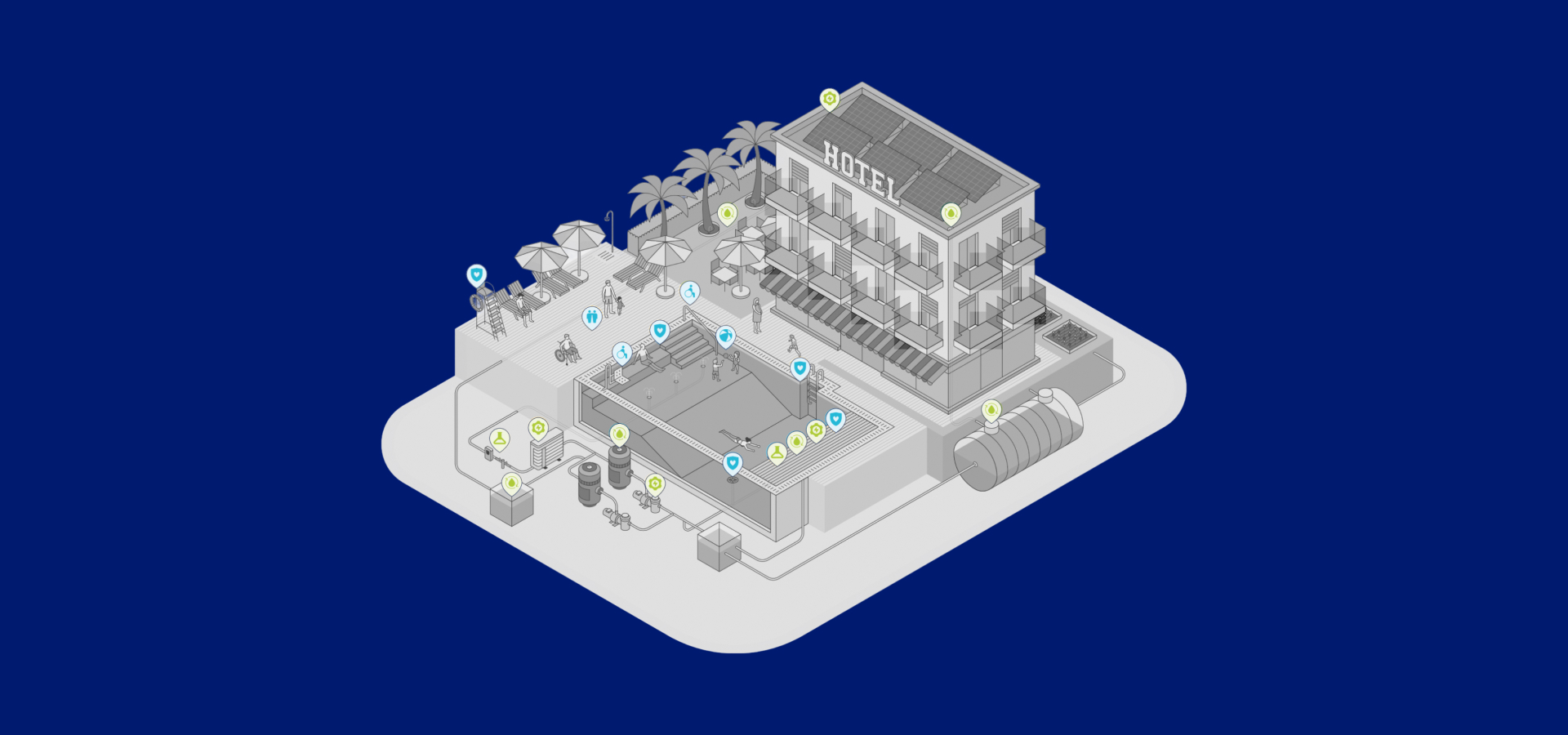 HOTEL