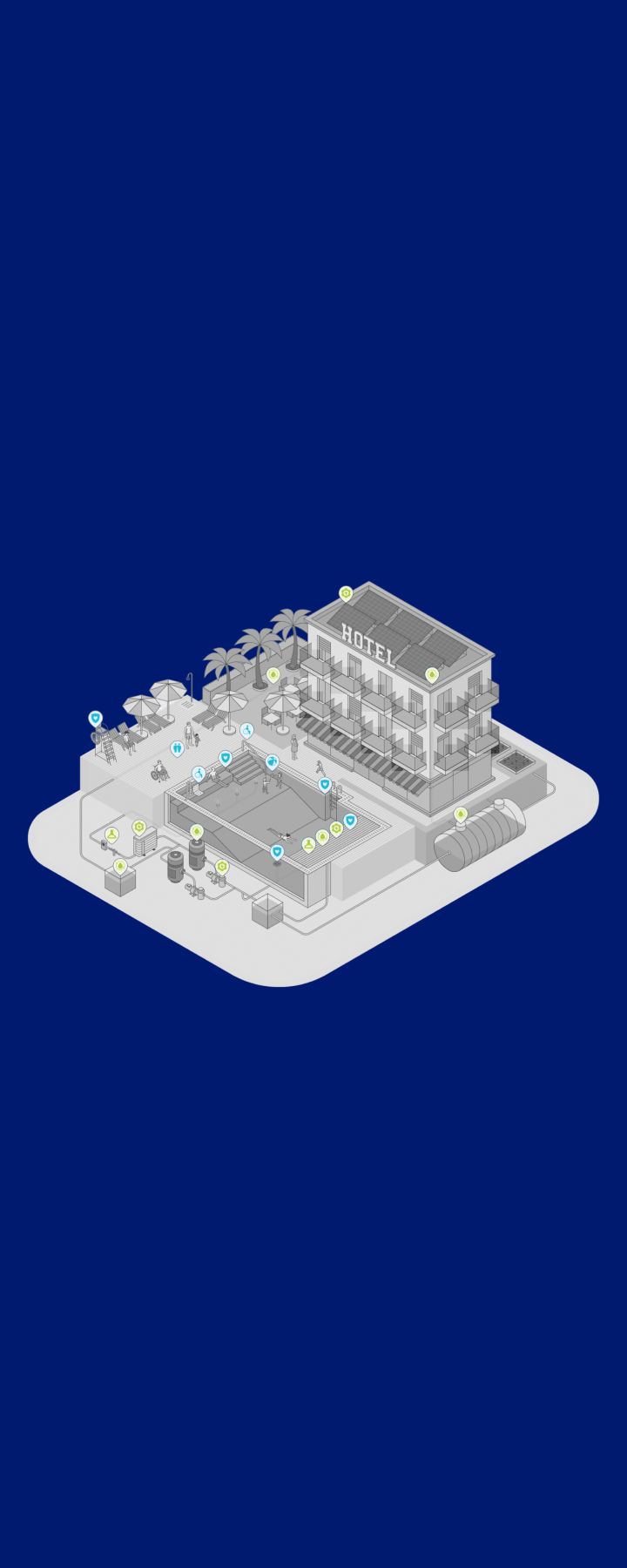 HOTEL