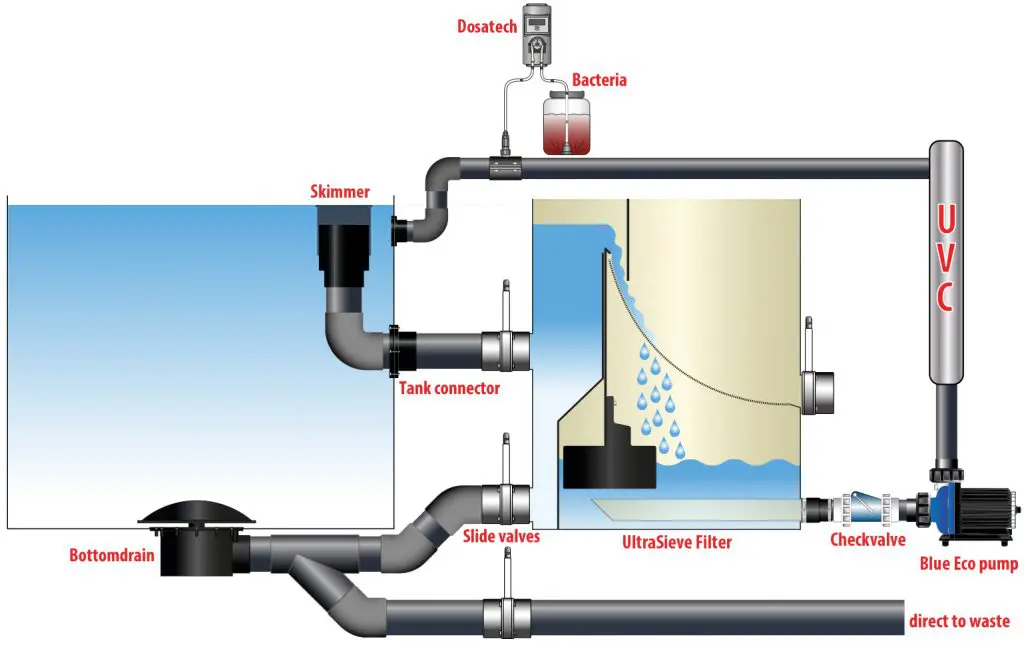 Dosatech

Bacteria

Skimmer

UVC

Tank connector

Bottomdrain

Slide valves

UltraSieve Filter

Checkvalve

Blue Eco pump

direct to waste