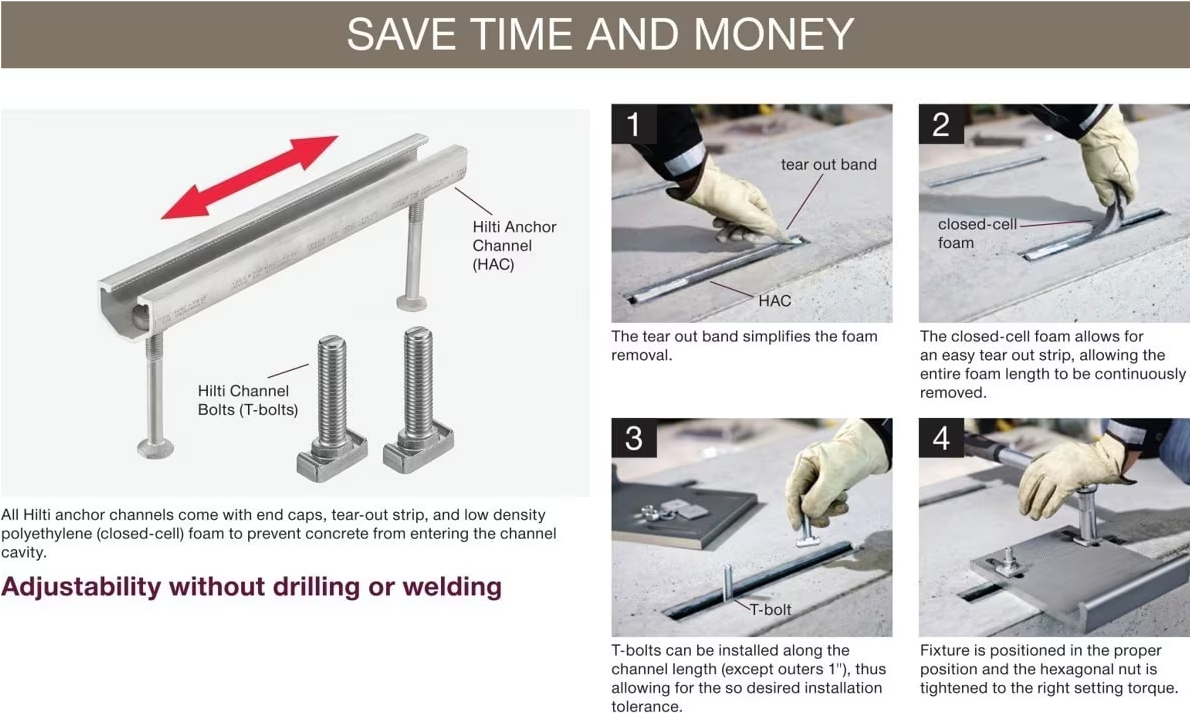 SAVE TIME AND MONEY

Hilti Anchor Channel (HAC)

Hilti Channel Bolts (T-bolts)

All Hilti anchor channels come with end caps, tear-out strip, and low density polyethylene (closed-cell) foam to prevent concrete from entering the channel cavity.

Adjustability without drilling or welding

1

tear out band

HAC

The tear out band simplifies the foam removal.

2

closed-cell foam

The closed-cell foam allows for an easy tear out strip, allowing the entire foam length to be continuously removed.

3

T-bolt

T-bolts can be installed along the channel length (except outers 1"), thus allowing for the so desired installation tolerance.

4

Fixture is positioned in the proper position and the hexagonal nut is tightened to the right setting torque.