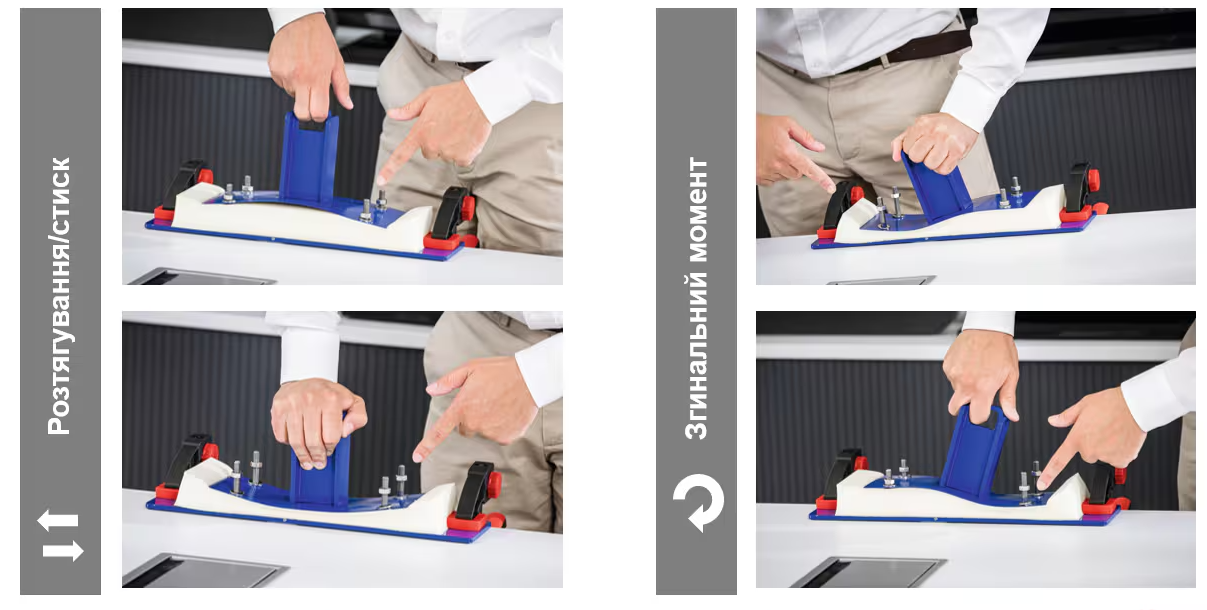 Розтягування/стиск

Згинальний момент