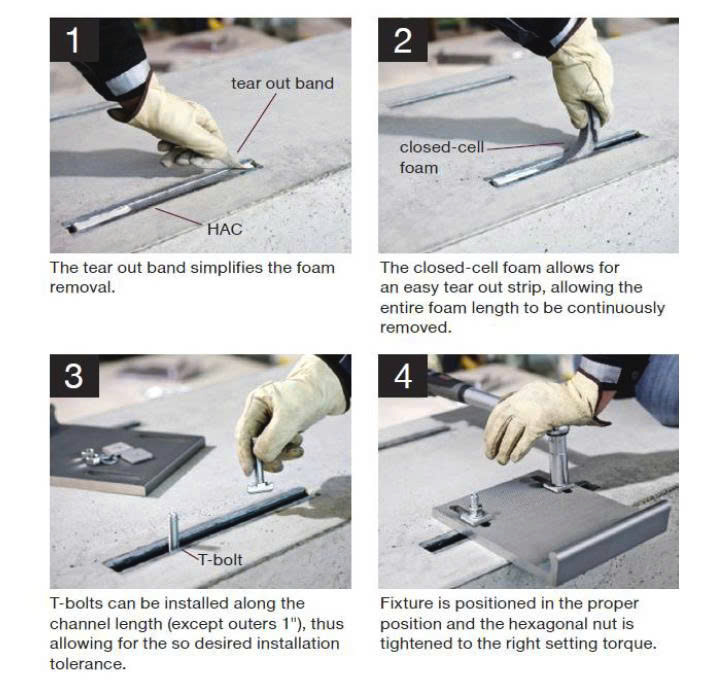 1

tear out band

HAC

The tear out band simplifies the foam removal.

2

closed-cell foam

The closed-cell foam allows for an easy tear out strip, allowing the entire foam length to be continuously removed.

3

T-bolt

T-bolts can be installed along the channel length (except outers 1"), thus allowing for the so desired installation tolerance.

4

Fixture is positioned in the proper position and the hexagonal nut is tightened to the right setting torque.