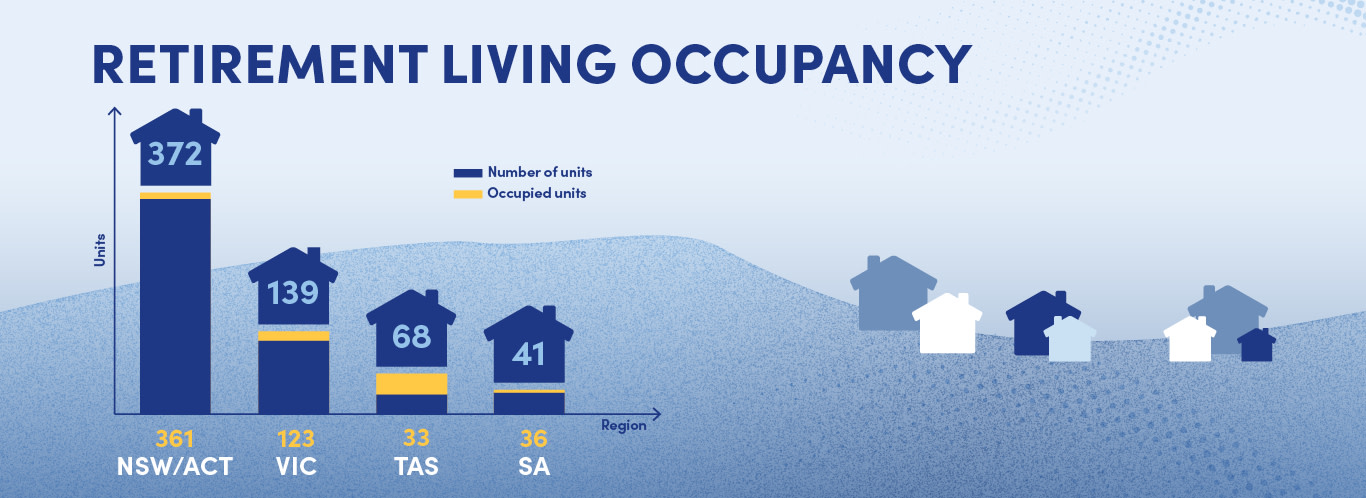 RETIREMENT LIVING OCCUPANCY

Number of units
Occupied units

Units

372
139
68
41

Region

361
NSW/ACT
123
VIC
33
TAS
36
SA