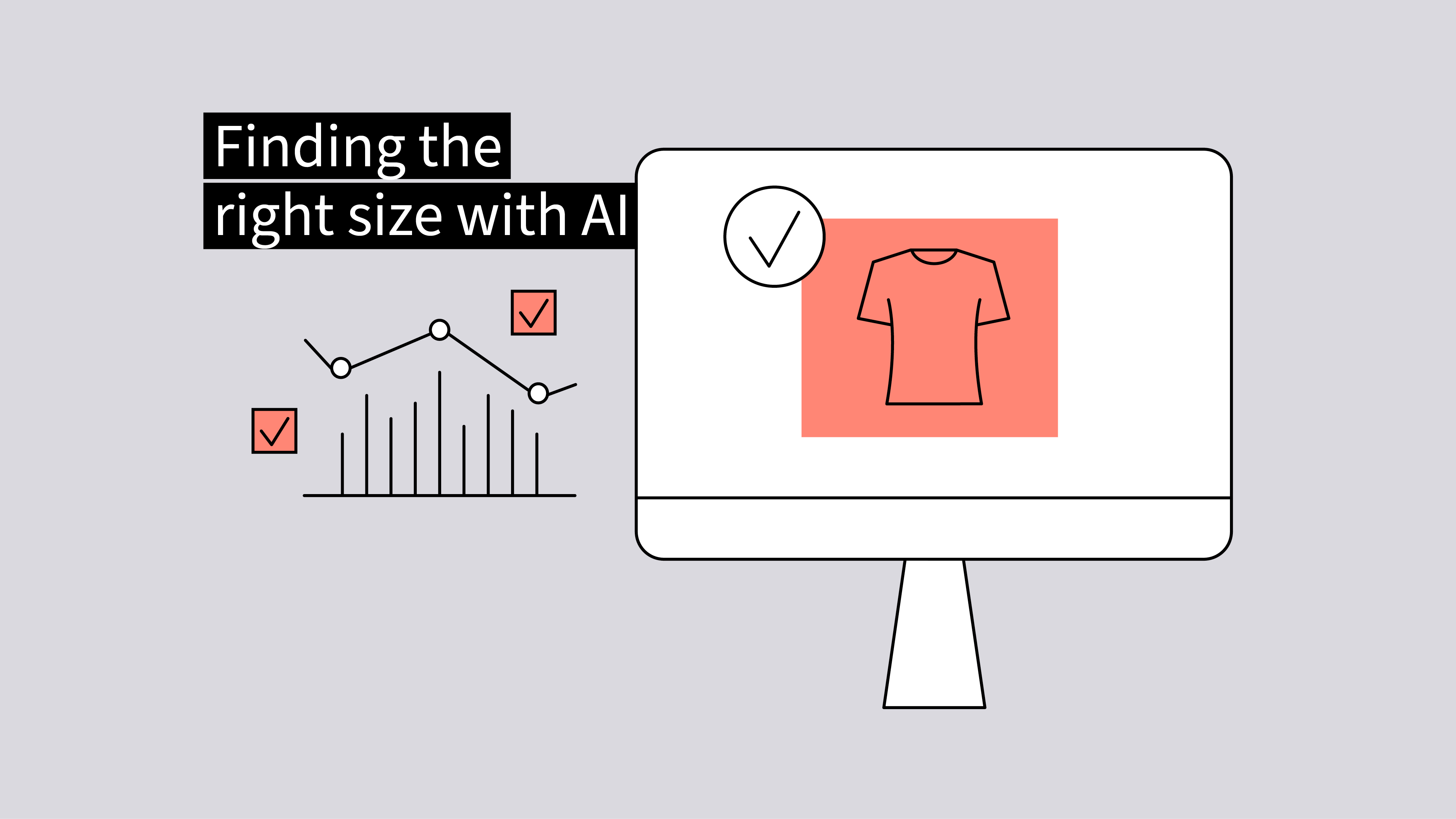 Finding the right size with AI