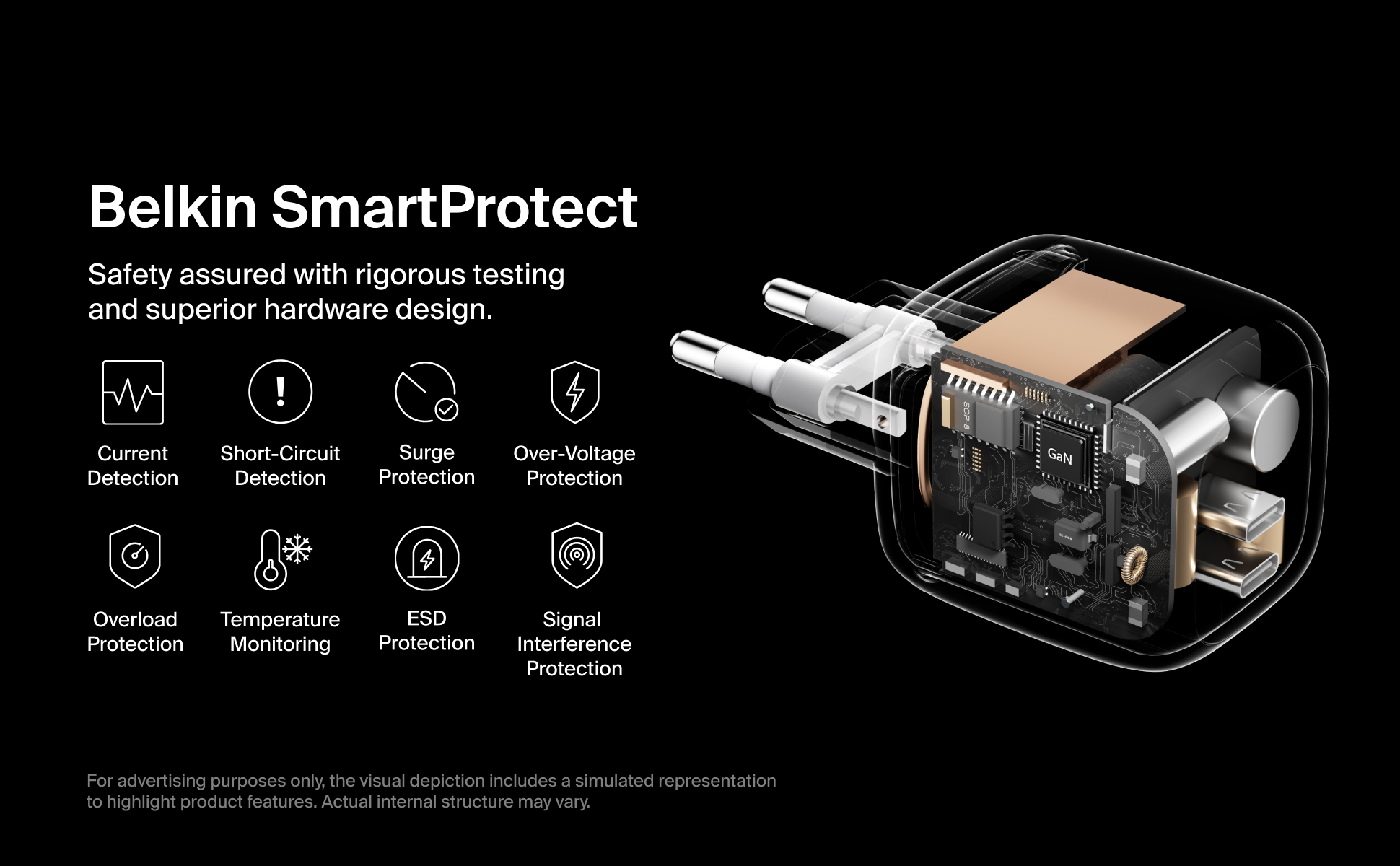 Belkin SmartProtect

Safety assured with rigorous testing and superior hardware design.

Current Detection

Short-Circuit Detection

Surge Protection

Over-Voltage Protection

Overload Protection

Temperature Monitoring

ESD Protection

Signal Interference Protection

SOP-8

GaN

For advertising purposes only, the visual depiction includes a simulated representation to highlight product features. Actual internal structure may vary.