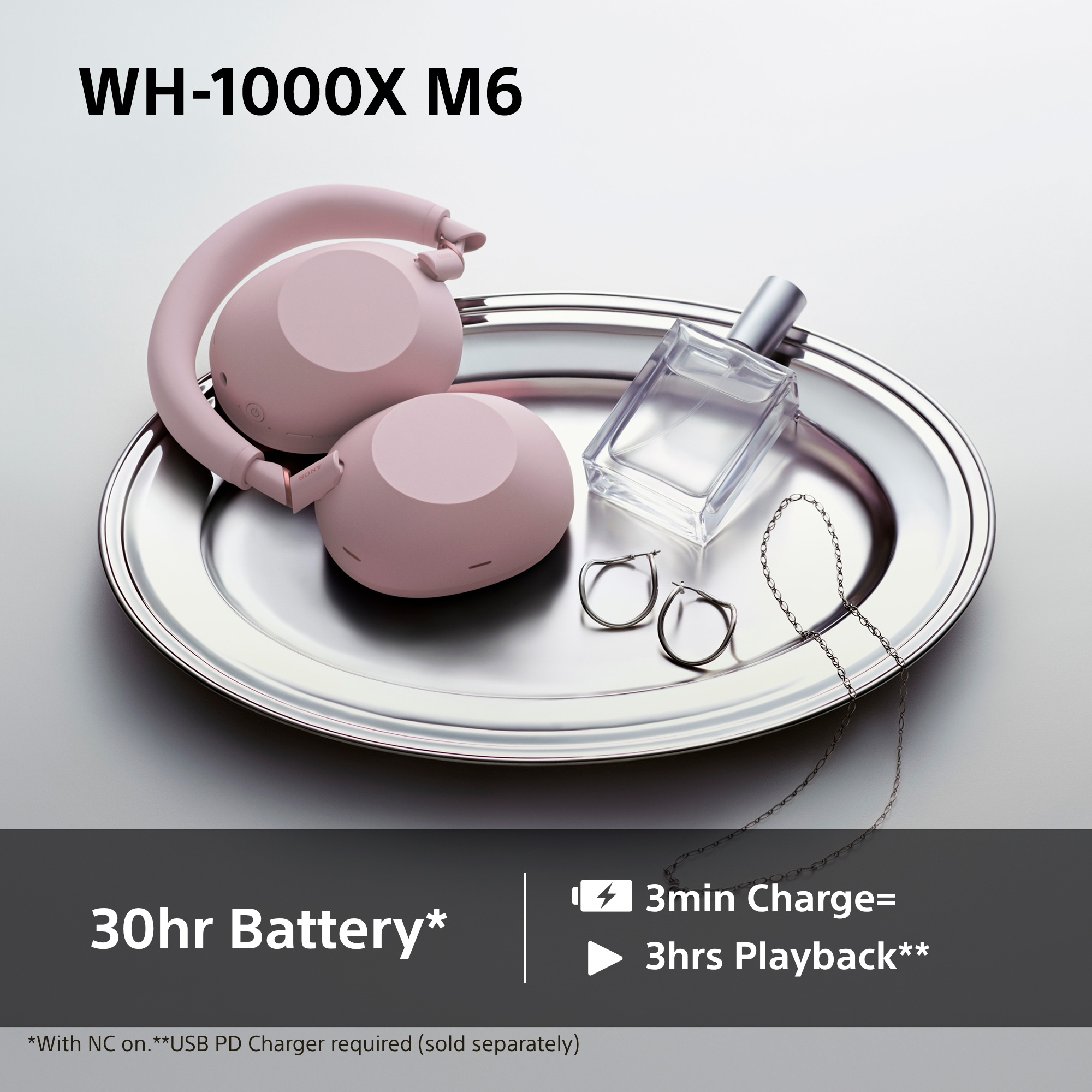 WH-1000X M6

SONY

SONY

30hr Battery*

3min Charge=
3hrs Playback**

*With NC on.**USB PD Charger required (sold separately)