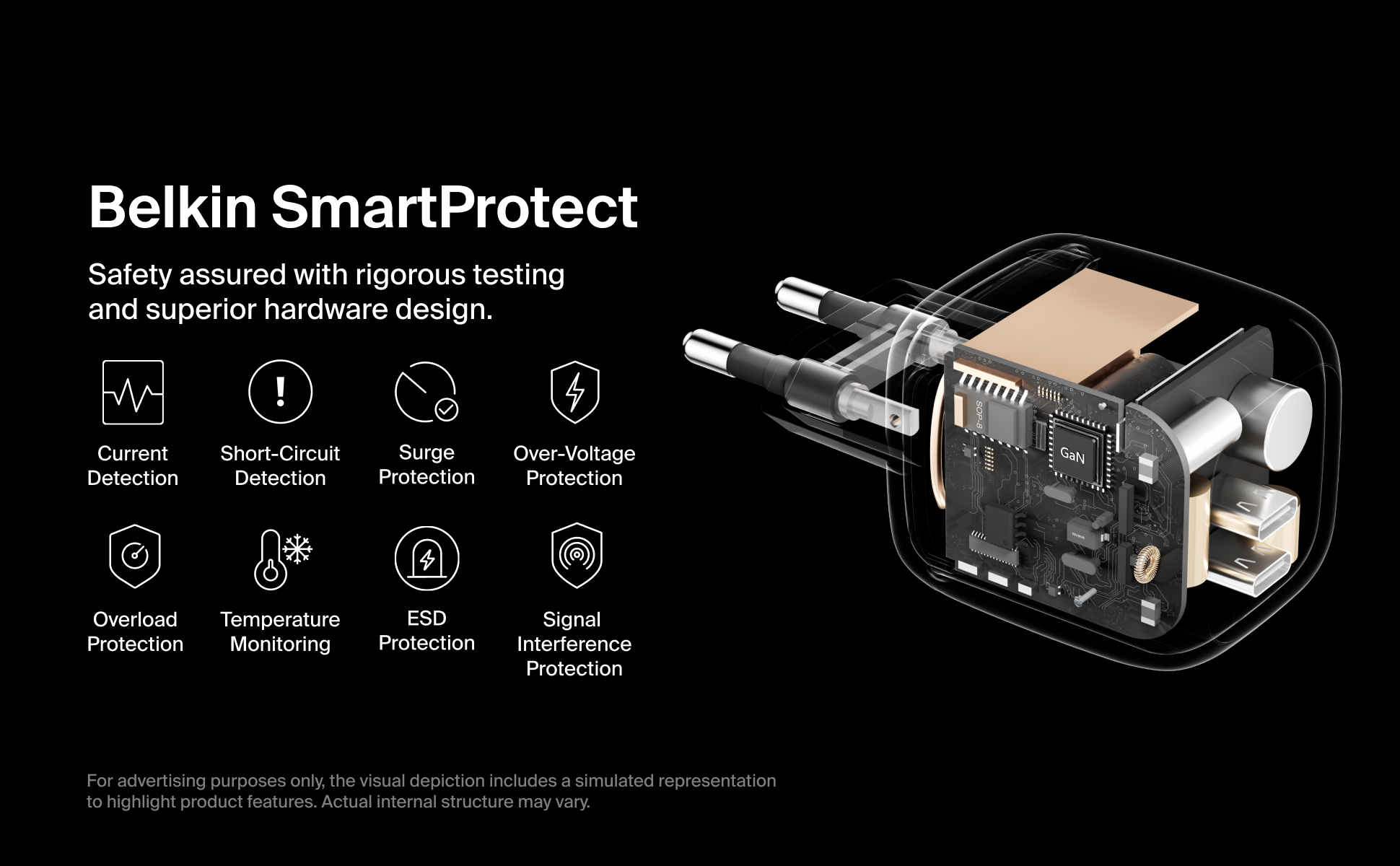 Belkin SmartProtect

Safety assured with rigorous testing and superior hardware design.

Current Detection

Short-Circuit Detection

Surge Protection

Over-Voltage Protection

Overload Protection

Temperature Monitoring

ESD Protection

Signal Interference Protection

SOP-8

GaN

For advertising purposes only, the visual depiction includes a simulated representation to highlight product features. Actual internal structure may vary.