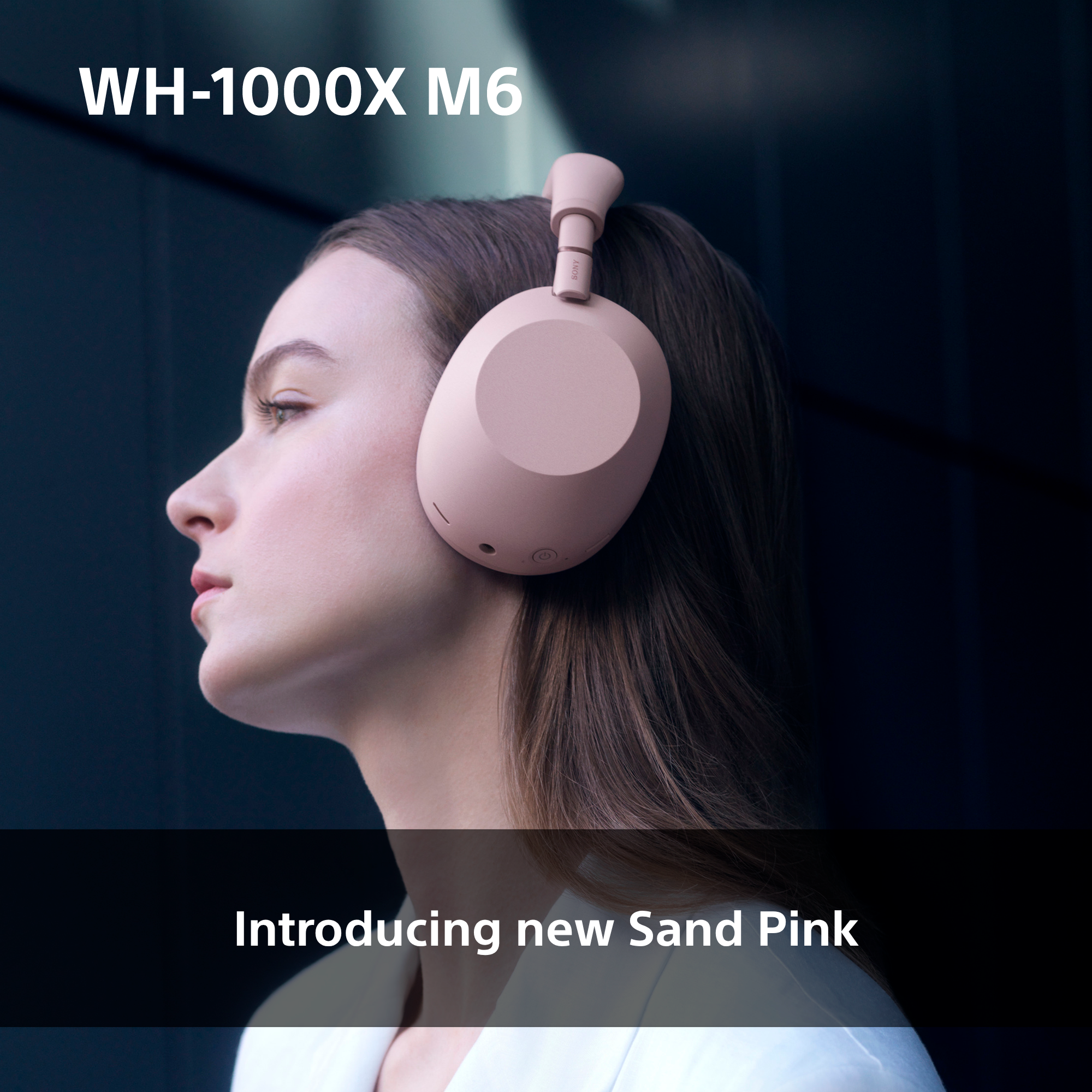 WH-1000X M6

SONY

Introducing new Sand Pink